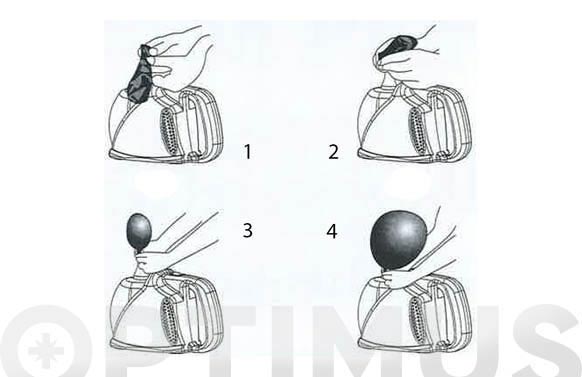 1
2
3
4
OPTIMUS